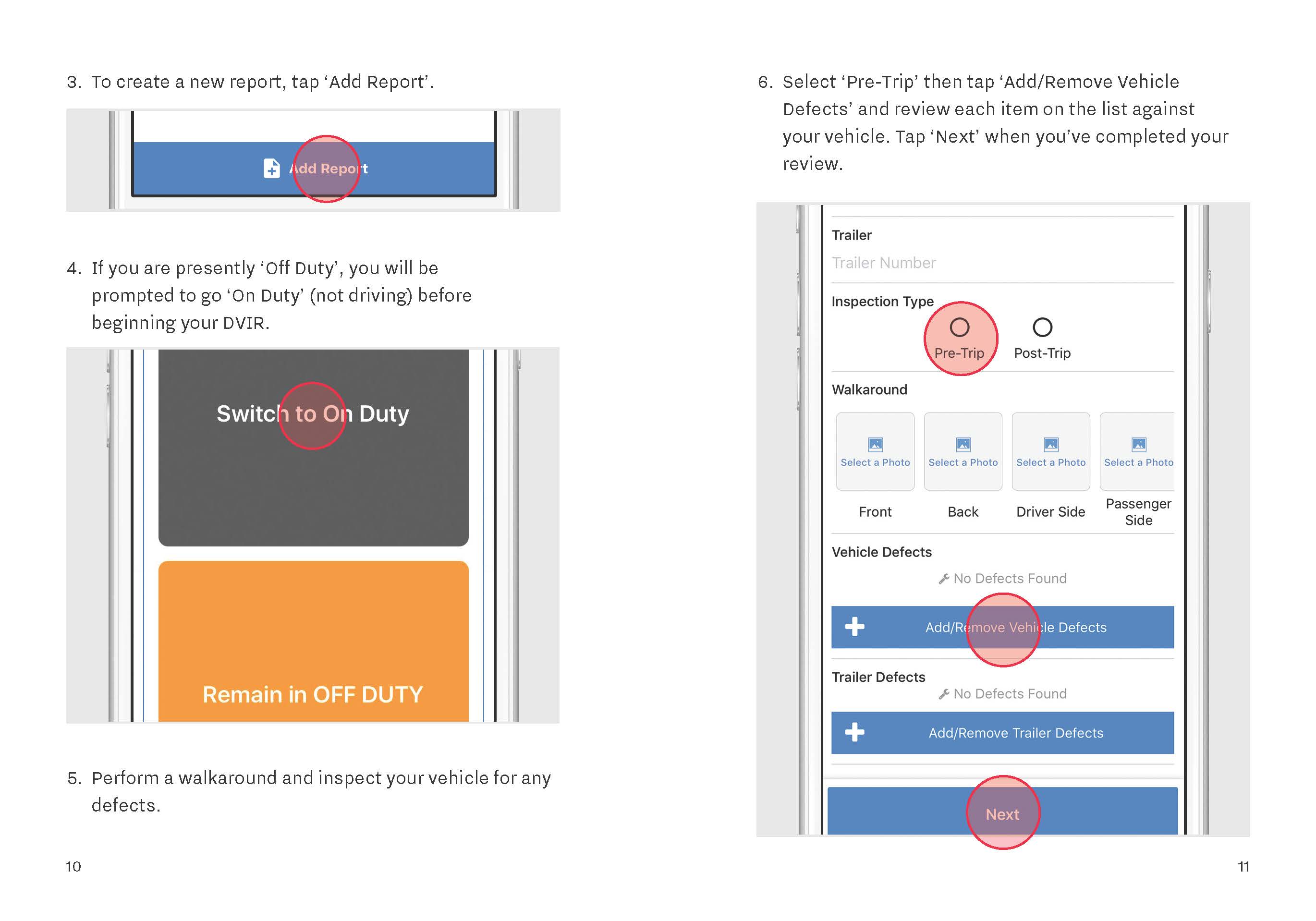 3. To create a new report, tap ‘Add Report’.

Add Report

4. If you are presently ‘Off Duty’, you will be prompted to go ‘On Duty’ (not driving) before beginning your DVIR.

Switch to On Duty

Remain in OFF DUTY

5. Perform a walkaround and inspect your vehicle for any defects.

10

6. Select ‘Pre-Trip’ then tap ‘Add/Remove Vehicle Defects’ and review each item on the list against your vehicle. Tap ‘Next’ when you’ve completed your review.

Trailer

Trailer Number

Inspection Type

Pre-Trip

Post-Trip

Walkaround

Select a Photo

Select a Photo

Select a Photo

Select a Photo

Front

Back

Driver Side

Passenger Side

Vehicle Defects

No Defects Found

Add/Remove Vehicle Defects

Trailer Defects

No Defects Found

Add/Remove Trailer Defects

Next

11