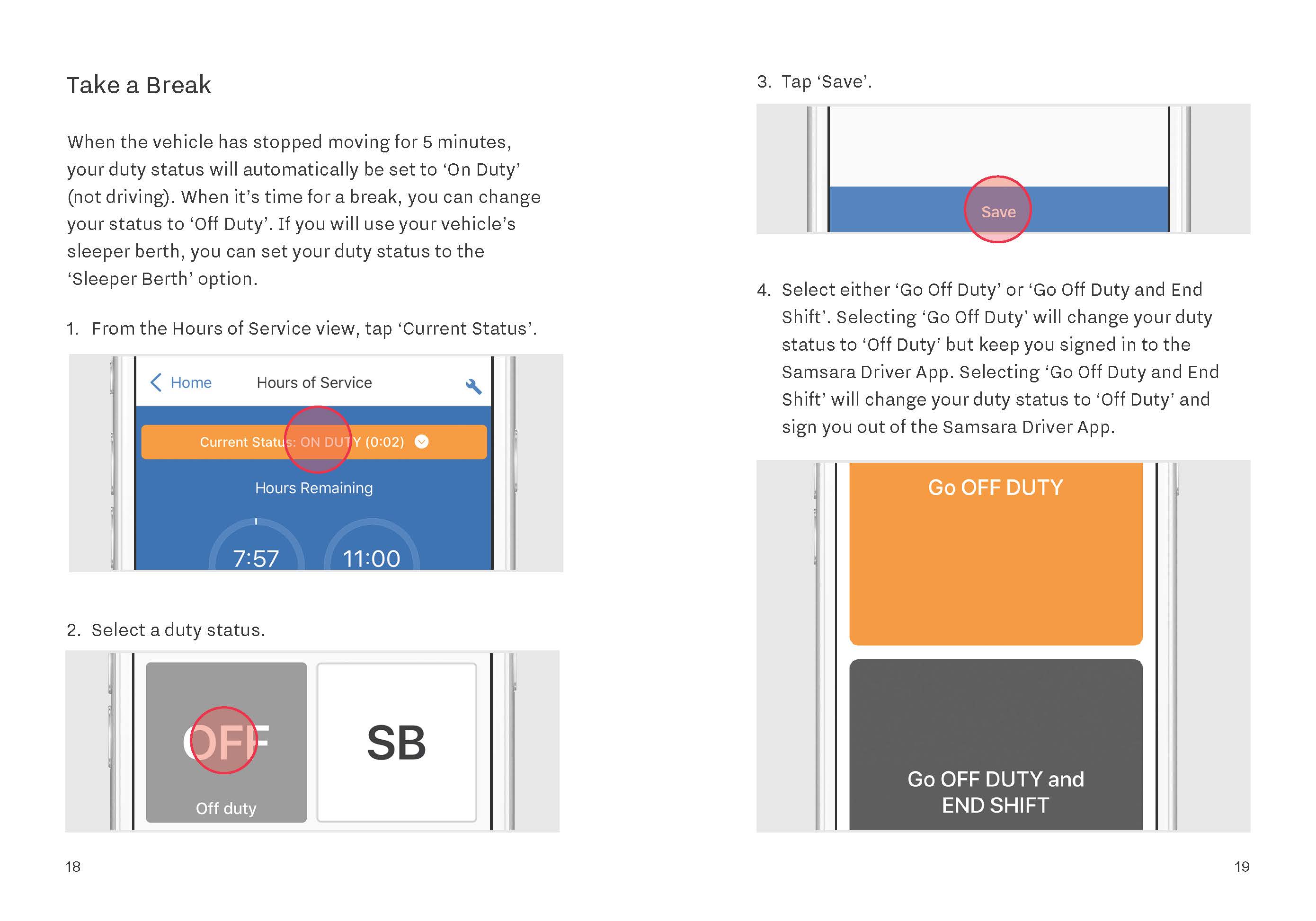 Take a Break

When the vehicle has stopped moving for 5 minutes, your duty status will automatically be set to ‘On Duty’ (not driving). When it’s time for a break, you can change your status to ‘Off Duty’. If you will use your vehicle’s sleeper berth, you can set your duty status to the ‘Sleeper Berth’ option.

1. From the Hours of Service view, tap ‘Current Status’.

Home
Hours of Service
Current Status: ON DUTY (0:02)
Hours Remaining
7:57
11:00

2. Select a duty status.

OFF
Off duty
SB

18

3. Tap ‘Save’.

Save

4. Select either ‘Go Off Duty’ or ‘Go Off Duty and End Shift’. Selecting ‘Go Off Duty’ will change your duty status to ‘Off Duty’ but keep you signed in to the Samsara Driver App. Selecting ‘Go Off Duty and End Shift’ will change your duty status to ‘Off Duty’ and sign you out of the Samsara Driver App.

Go OFF DUTY

Go OFF DUTY and END SHIFT

19